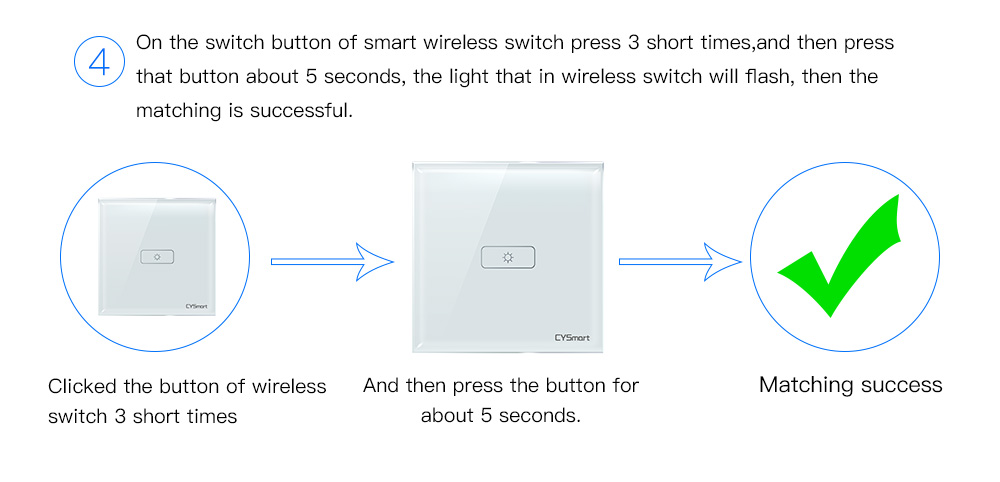 4 On the switch button of smart wireless switch press 3 short times,and then press that button about 5 seconds, the light that in wireless switch will flash, then the matching is successful.

CYSmart

CYSmart

Clicked the button of wireless switch 3 short times

And then press the button for about 5 seconds.

Matching success